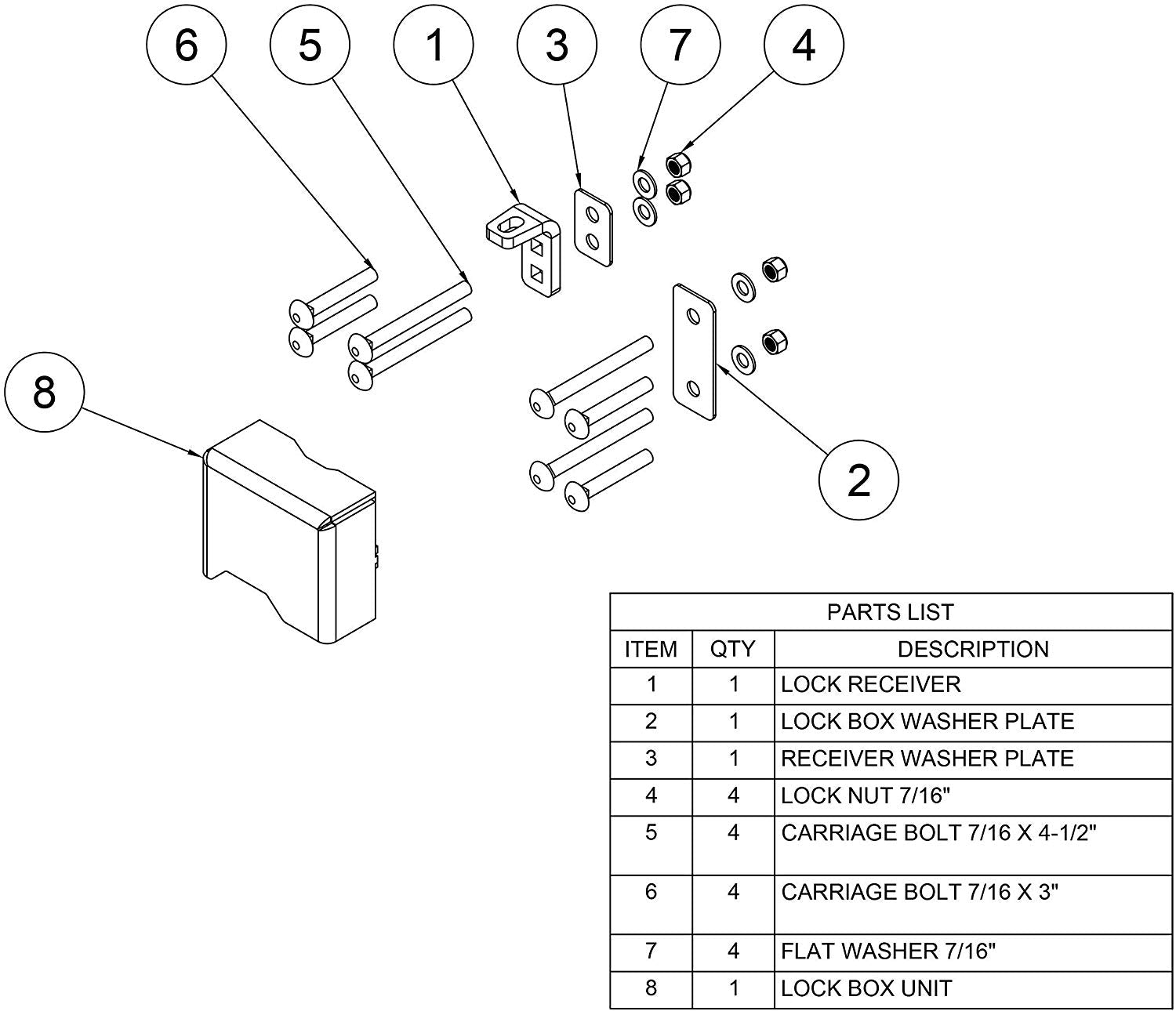 6
5
1
3
7
4
8
2

PARTS LIST

| ITEM | QTY | DESCRIPTION |
|---|---|---|
| 1 | 1 | LOCK RECEIVER |
| 2 | 1 | LOCK BOX WASHER PLATE |
| 3 | 1 | RECEIVER WASHER PLATE |
| 4 | 4 | LOCK NUT 7/16" |
| 5 | 4 | CARRIAGE BOLT 7/16 X 4-1/2" |
| 6 | 4 | CARRIAGE BOLT 7/16 X 3" |
| 7 | 4 | FLAT WASHER 7/16" |
| 8 | 1 | LOCK BOX UNIT |